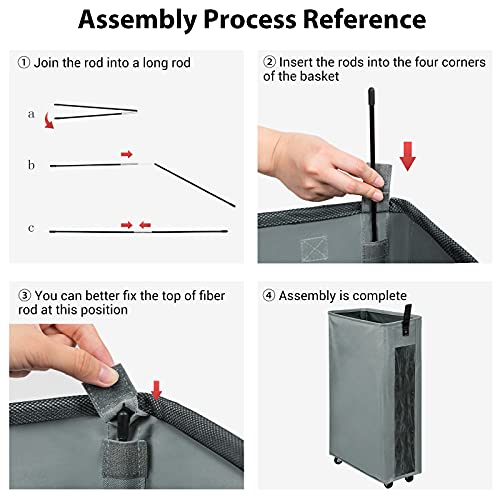 Assembly Process Reference

① Join the rod into a long rod

a

b

c

② Insert the rods into the four corners of the basket

③ You can better fix the top of fiber rod at this position

④ Assembly is complete