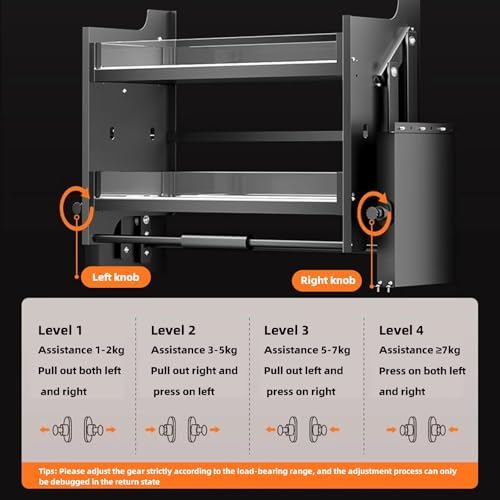 Left knob

Right knob

Level 1
Assistance 1-2kg
Pull out both left and right

Level 2
Assistance 3-5kg
Pull out right and press on left

Level 3
Assistance 5-7kg
Pull out left and press on right

Level 4
Assistance ≥7kg
Press on both left and right

Tips: Please adjust the gear strictly according to the load-bearing range, and the adjustment process can only be debugged in the return state