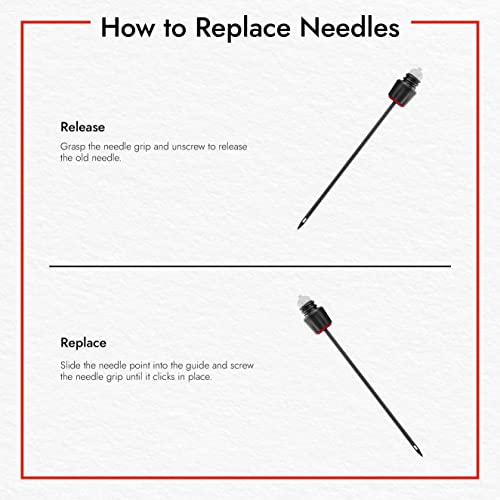 How to Replace Needles

Release

Grasp the needle grip and unscrew to release the old needle.

Replace

Slide the needle point into the guide and screw the needle grip until it clicks in place.