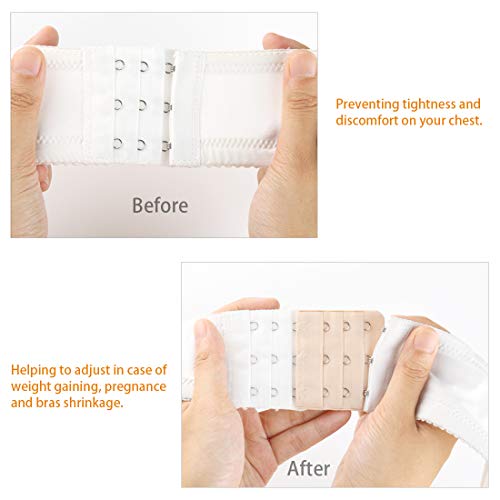 Before

Preventing tightness and discomfort on your chest.

Helping to adjust in case of weight gaining, pregnance and bras shrinkage.

After