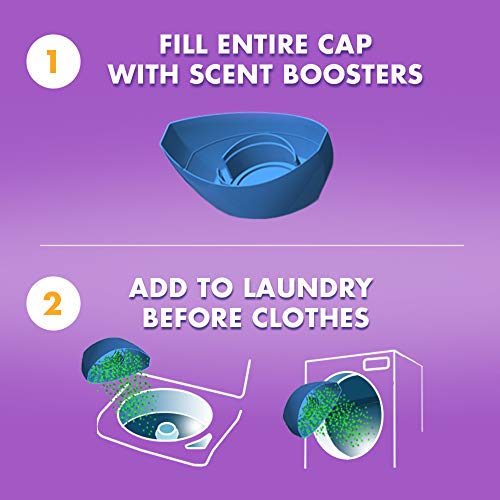 1

FILL ENTIRE CAP WITH SCENT BOOSTERS

2

ADD TO LAUNDRY BEFORE CLOTHES