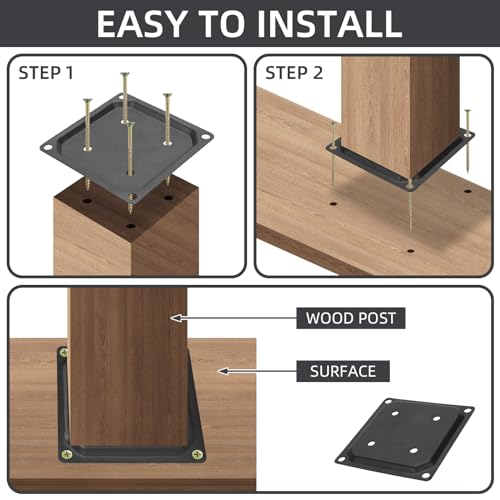 EASY TO INSTALL

STEP 1

STEP 2

WOOD POST

SURFACE