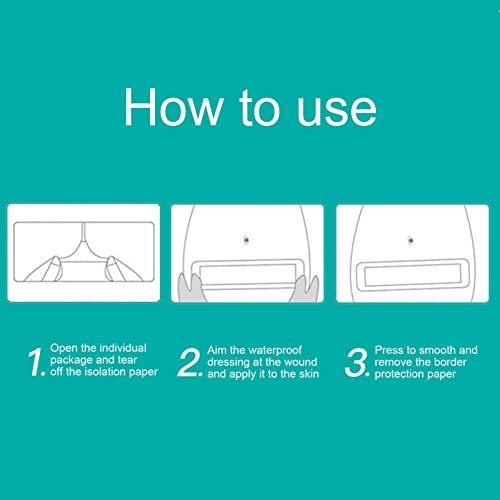 How to use

1. Open the individual package and tear off the isolation paper

2. Aim the waterproof dressing at the wound and apply it to the skin

3. Press to smooth and remove the border protection paper