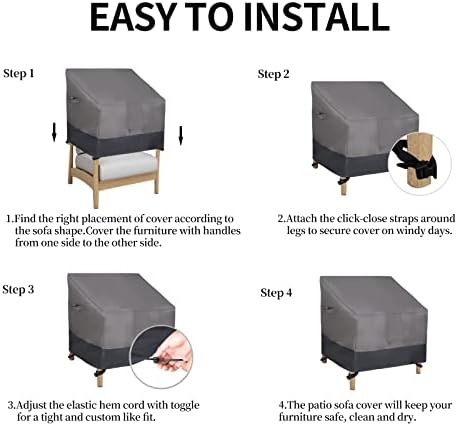 EASY TO INSTALL

Step 1

1.Find the right placement of cover according to the sofa shape.Cover the furniture with handles from one side to the other side.

Step 2

2.Attach the click-close straps around legs to secure cover on windy days.

Step 3

3.Adjust the elastic hem cord with toggle for a tight and custom like fit.

Step 4

4.The patio sofa cover will keep your furniture safe, clean and dry.