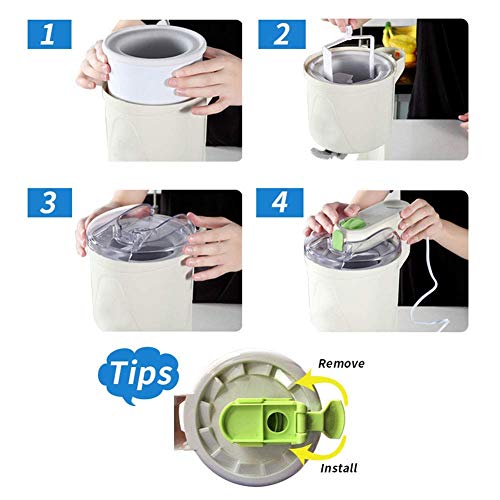 1

2

3

4

Tips

Remove

Install