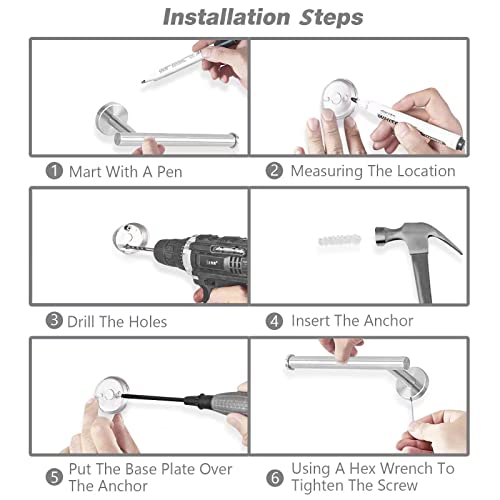 Installation Steps

1 Mart With A Pen

2 Measuring The Location

3 Drill The Holes

4 Insert The Anchor

5 Put The Base Plate Over The Anchor

6 Using A Hex Wrench To Tighten The Screw