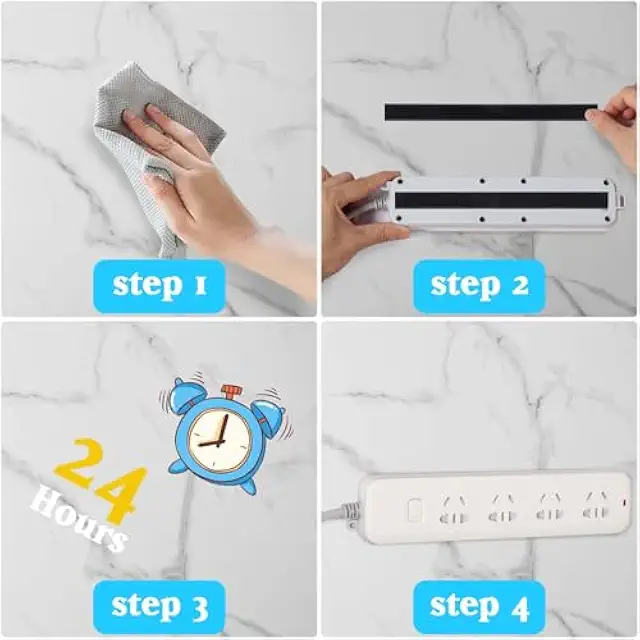 step 1

step 2

24
Hours

step 3

step 4