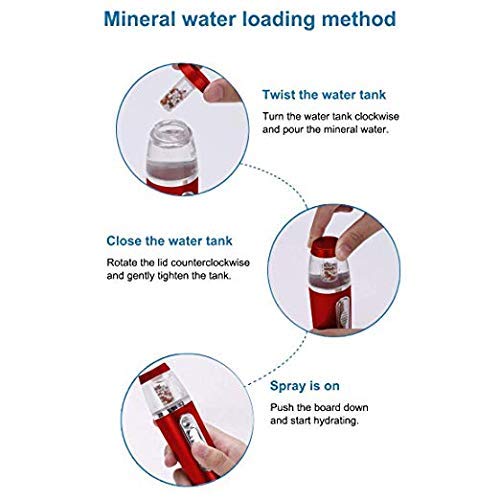 Mineral water loading method

Twist the water tank

Turn the water tank clockwise and pour the mineral water.

Close the water tank

Rotate the lid counterclockwise and gently tighten the tank.

Spray is on

Push the board down and start hydrating.