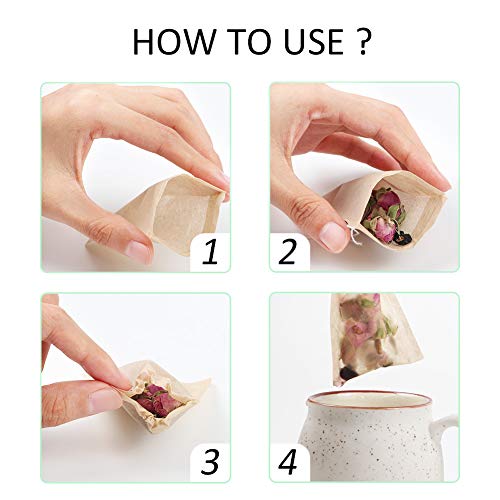 HOW TO USE ?

1

2

3

4