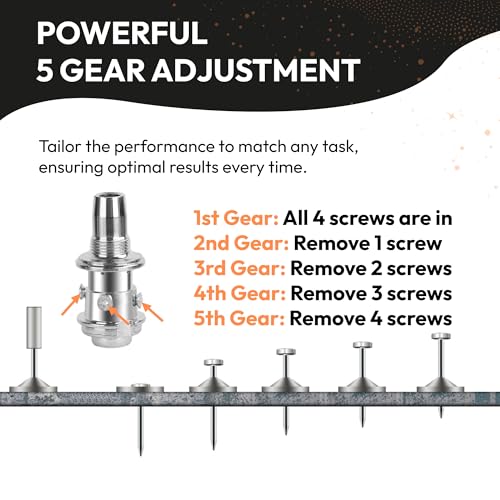 POWERFUL
5 GEAR ADJUSTMENT

Tailor the performance to match any task, ensuring optimal results every time.

1st Gear: All 4 screws are in
2nd Gear: Remove 1 screw
3rd Gear: Remove 2 screws
4th Gear: Remove 3 screws
5th Gear: Remove 4 screws