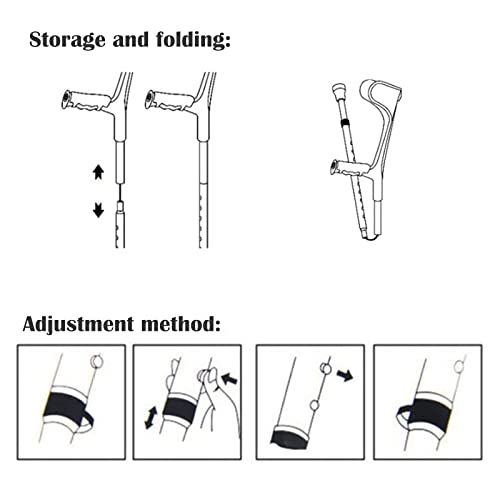 Storage and folding:

Adjustment method: