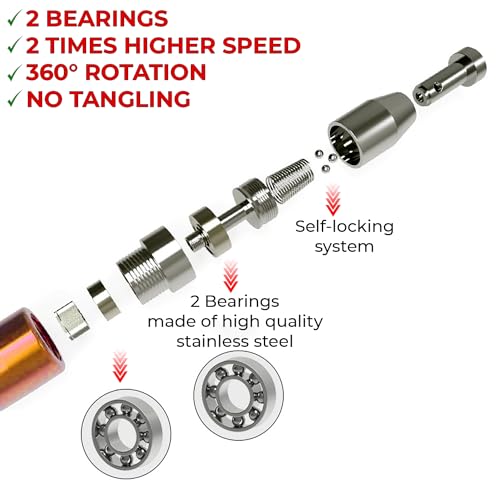 ✓ 2 BEARINGS
✓ 2 TIMES HIGHER SPEED
✓ 360° ROTATION
✓ NO TANGLING

Self-locking system

2 Bearings made of high quality stainless steel