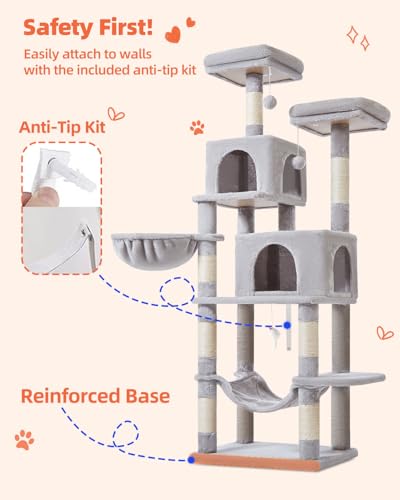 Safety First!

Easily attach to walls with the included anti-tip kit

Anti-Tip Kit

Reinforced Base