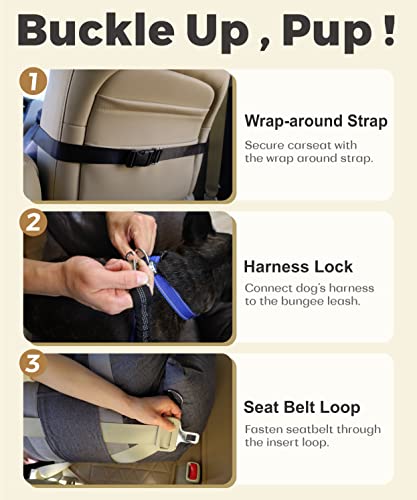 Buckle Up , Pup !

1

Wrap-around Strap

Secure carseat with the wrap around strap.

2

Harness Lock

Connect dog's harness to the bungee leash.

3

Seat Belt Loop

Fasten seatbelt through the insert loop.