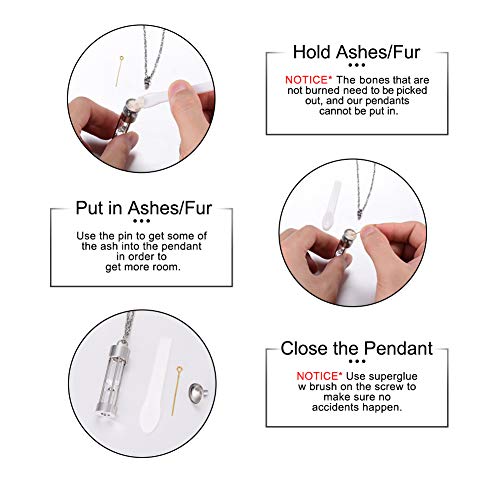 Hold Ashes/Fur

NOTICE* The bones that are not burned need to be picked out, and our pendants cannot be put in.

Put in Ashes/Fur

Use the pin to get some of the ash into the pendant in order to get more room.

Close the Pendant

NOTICE* Use superglue w brush on the screw to make sure no accidents happen.