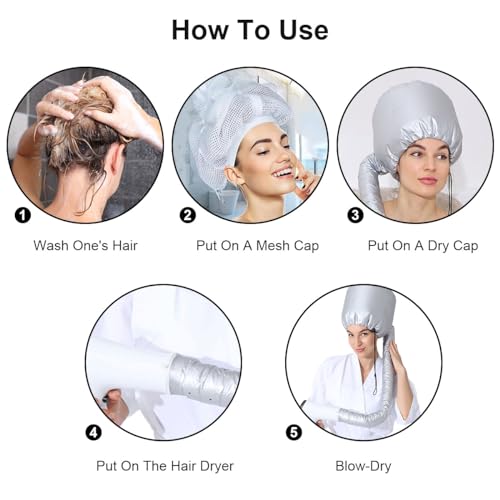 How To Use

1

Wash One's Hair

2

Put On A Mesh Cap

3

Put On A Dry Cap

4

Put On The Hair Dryer

5

Blow-Dry