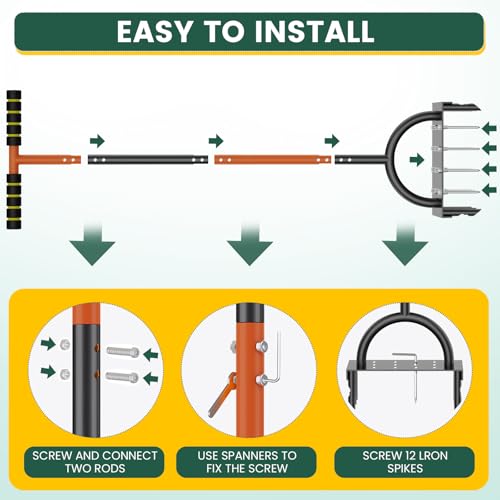 EASY TO INSTALL

SCREW AND CONNECT TWO RODS

USE SPANNERS TO FIX THE SCREW

SCREW 12 LRON SPIKES