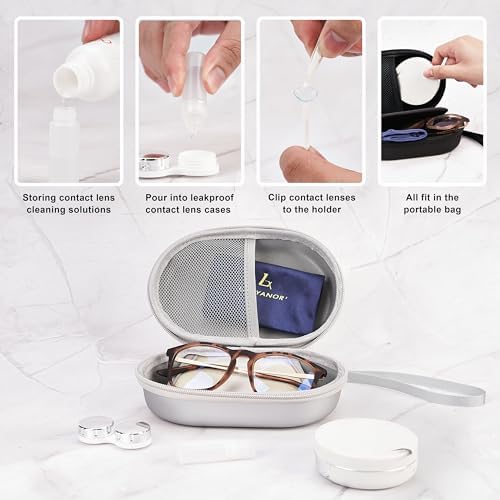 Storing contact lens cleaning solutions

Pour into leakproof contact lens cases

Clip contact lenses to the holder

All fit in the portable bag

YANOR'