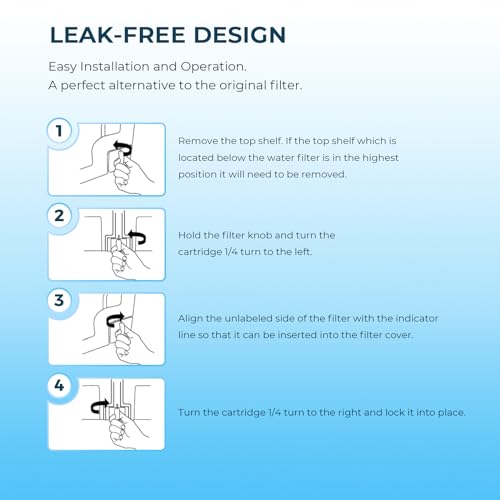 LEAK-FREE DESIGN

Easy Installation and Operation.
A perfect alternative to the original filter.

1

Remove the top shelf. If the top shelf which is located below the water filter is in the highest position it will need to be removed.

2

Hold the filter knob and turn the cartridge 1/4 turn to the left.

3

Align the unlabeled side of the filter with the indicator line so that it can be inserted into the filter cover.

4

Turn the cartridge 1/4 turn to the right and lock it into place.