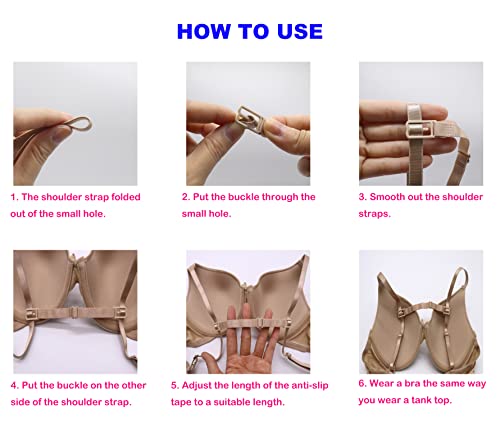 HOW TO USE

1. The shoulder strap folded out of the small hole.

2. Put the buckle through the small hole.

3. Smooth out the shoulder straps.

4. Put the buckle on the other side of the shoulder strap.

5. Adjust the length of the anti-slip tape to a suitable length.

6. Wear a bra the same way you wear a tank top.