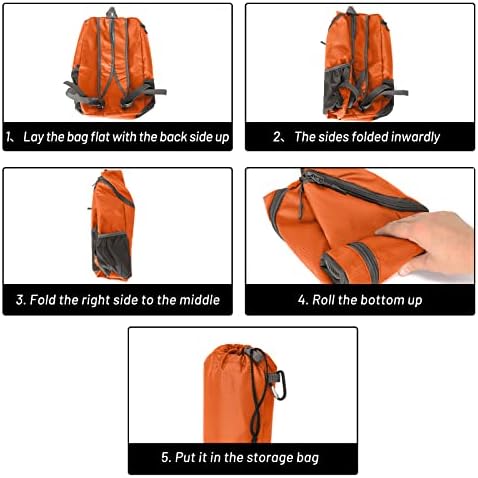 1、 Lay the bag flat with the back side up

2、 The sides folded inwardly

3. Fold the right side to the middle

4. Roll the bottom up

5. Put it in the storage bag