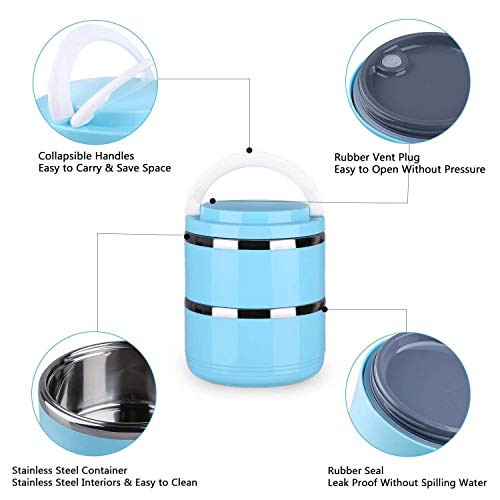 Collapsible Handles
Easy to Carry & Save Space

Rubber Vent Plug
Easy to Open Without Pressure

Stainless Steel Container
Stainless Steel Interiors & Easy to Clean

Rubber Seal
Leak Proof Without Spilling Water