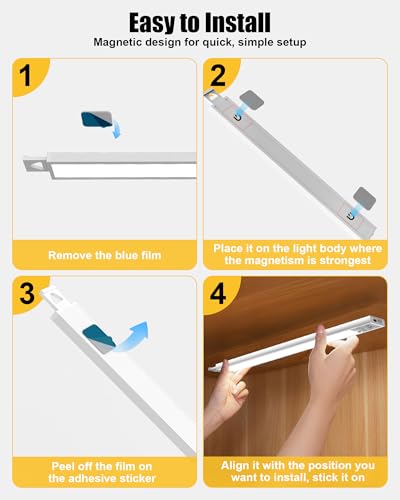 Easy to Install
Magnetic design for quick, simple setup

1

Remove the blue film

2

Place it on the light body where the magnetism is strongest

3

Peel off the film on the adhesive sticker

4

Align it with the position you want to install, stick it on