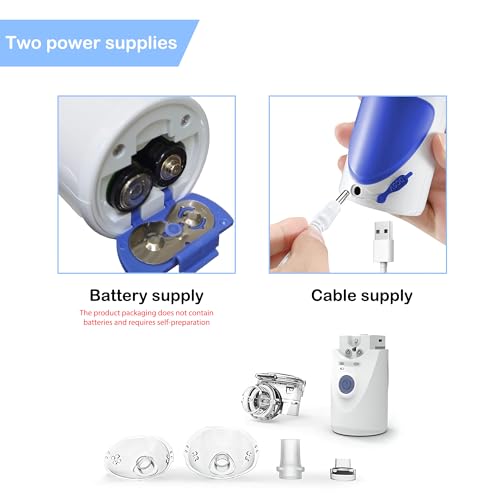 Two power supplies

Battery supply

The product packaging does not contain batteries and requires self-preparation

Cable supply