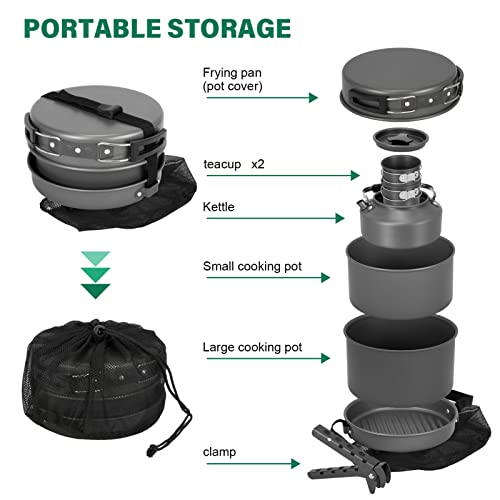 PORTABLE STORAGE

Frying pan
(pot cover)

teacup x2

Kettle

Small cooking pot

Large cooking pot

clamp