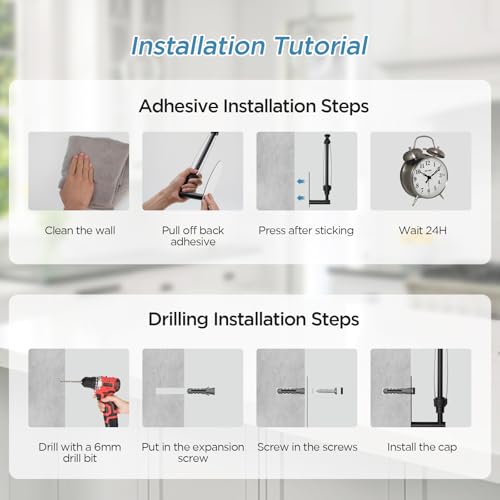 Installation Tutorial

Adhesive Installation Steps

Clean the wall

Pull off back adhesive

Press after sticking

Wait 24H

Drilling Installation Steps

Drill with a 6mm drill bit

Put in the expansion screw

Screw in the screws

Install the cap