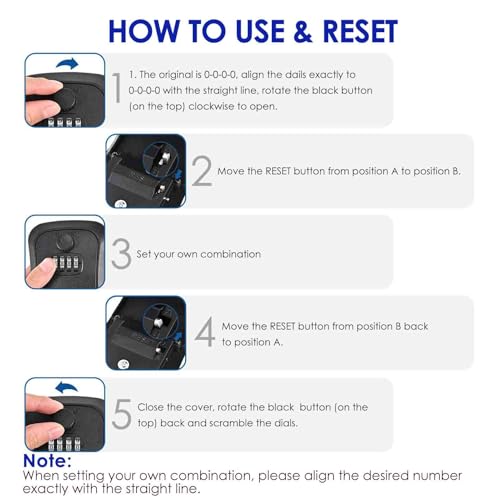 HOW TO USE & RESET

1 1. The original is 0-0-0-0, align the dails exactly to 0-0-0-0 with the straight line, rotate the black button (on the top) clockwise to open.

2 Move the RESET button from position A to position B.

3 Set your own combination

4 Move the RESET button from position B back to position A.

5 Close the cover, rotate the black button (on the top) back and scramble the dials.

Note:
When setting your own combination, please align the desired number exactly with the straight line.