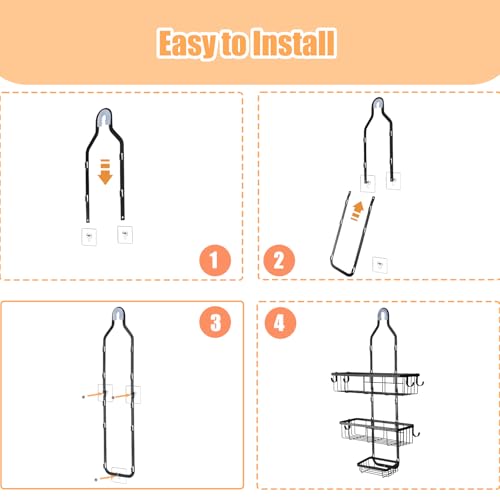 Easy to Install

1

2

3

4