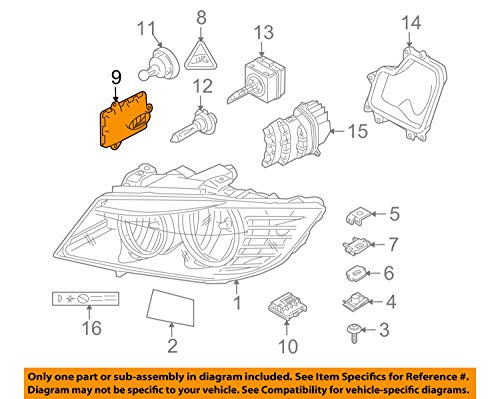 11
8
13
14
9
12
15
5
7
6
4
3
1
16
2
10

Only one part or sub-assembly in diagram included. See Item Specifics for Reference #. Diagram may not be specific to your vehicle. See Compatibility for vehicle-specific diagrams.