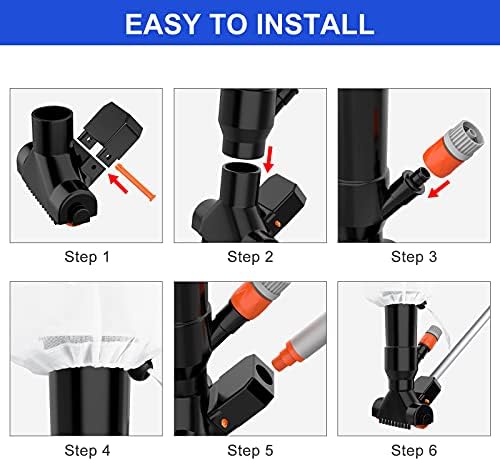 EASY TO INSTALL

Step 1

Step 2

Step 3

Step 4

Step 5

Step 6