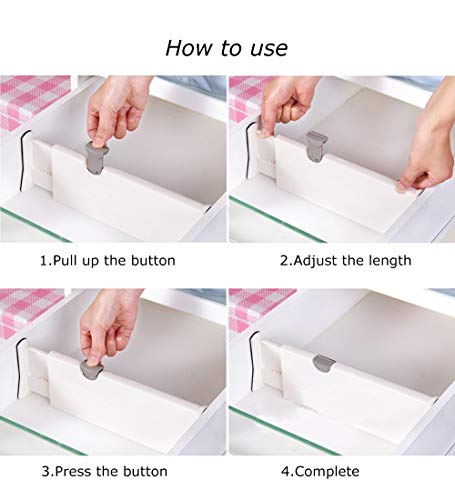 How to use

1.Pull up the button

2.Adjust the length

3.Press the button

4.Complete