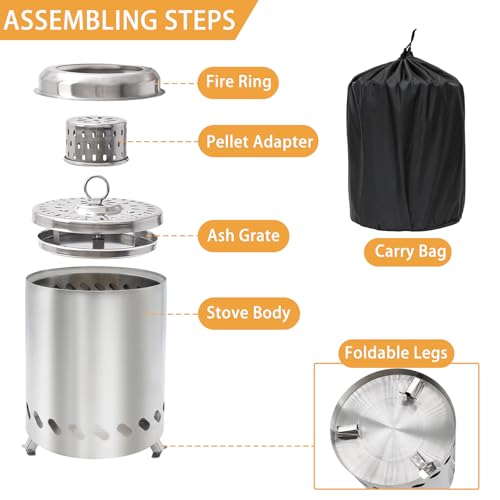 ASSEMBLING STEPS

Fire Ring

Pellet Adapter

Ash Grate

Stove Body

Carry Bag

Foldable Legs