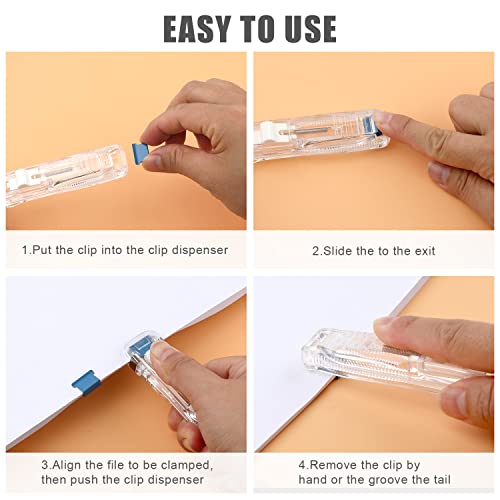 EASY TO USE

1.Put the clip into the clip dispenser

2.Slide the to the exit

3.Align the file to be clamped, then push the clip dispenser

4.Remove the clip by hand or the groove the tail