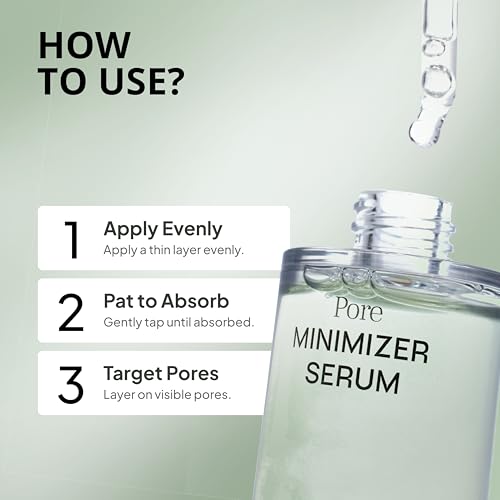 HOW TO USE?

1 Apply Evenly
Apply a thin layer evenly.

2 Pat to Absorb
Gently tap until absorbed.

3 Target Pores
Layer on visible pores.

Pore
MINIMIZER
SERUM