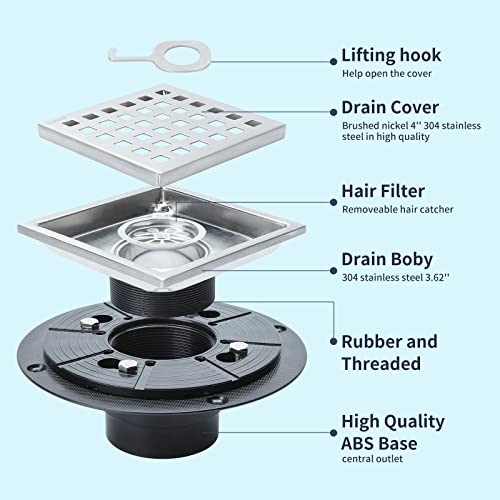 Lifting hook
Help open the cover

Drain Cover
Brushed nickel 4'' 304 stainless steel in high quality

Hair Filter
Removeable hair catcher

Drain Boby
304 stainless steel 3.62''

Rubber and Threaded

High Quality ABS Base
central outlet