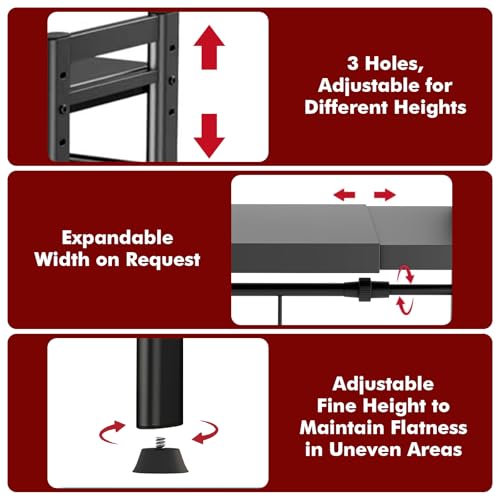 3 Holes, Adjustable for Different Heights

Expandable Width on Request

Adjustable Fine Height to Maintain Flatness in Uneven Areas