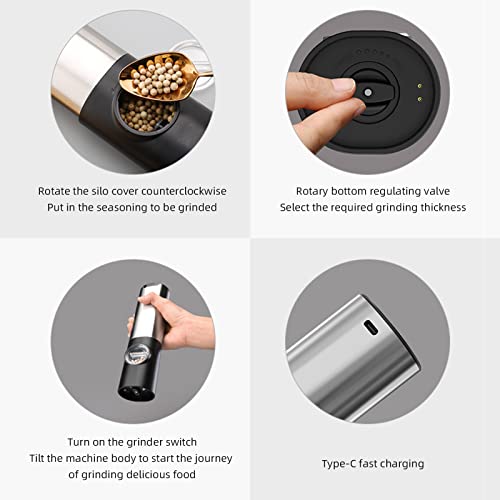 Rotate the silo cover counterclockwise
Put in the seasoning to be grinded

Rotary bottom regulating valve
Select the required grinding thickness

Turn on the grinder switch
Tilt the machine body to start the journey of grinding delicious food

Type-C fast charging