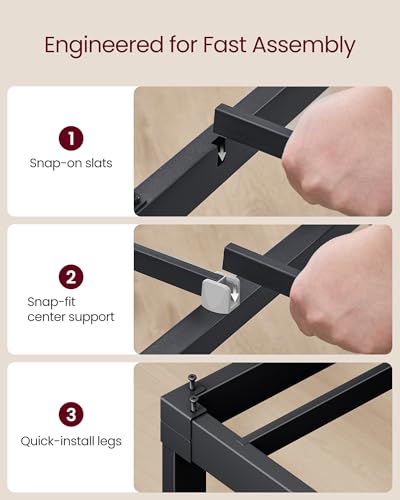 Engineered for Fast Assembly

1
Snap-on slats

2
Snap-fit center support

3
Quick-install legs