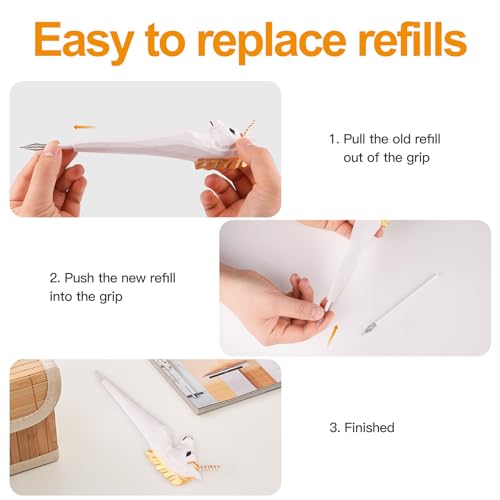 Easy to replace refills

1. Pull the old refill out of the grip

2. Push the new refill into the grip

3. Finished