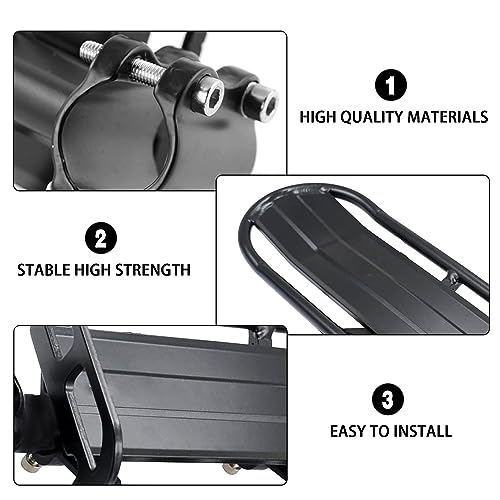 1
HIGH QUALITY MATERIALS

2
STABLE HIGH STRENGTH

3
EASY TO INSTALL