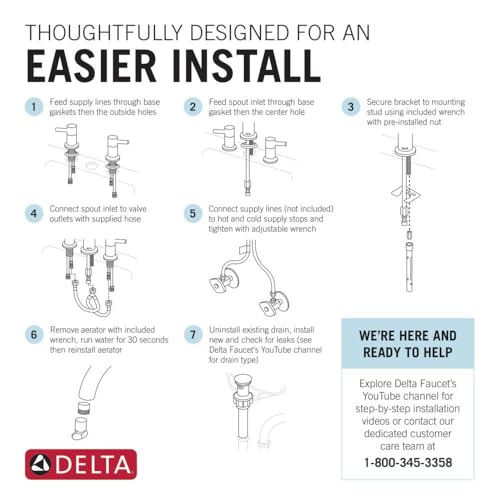 THOUGHTFULLY DESIGNED FOR AN
EASIER INSTALL

1 Feed supply lines through base gaskets then the outside holes

2 Feed spout inlet through base gasket then the center hole

3 Secure bracket to mounting stud using included wrench with pre-installed nut

4 Connect spout inlet to valve outlets with supplied hose

5 Connect supply lines (not included) to hot and cold supply stops and tighten with adjustable wrench

6 Remove aerator with included wrench, run water for 30 seconds then reinstall aerator

7 Uninstall existing drain, install new and check for leaks (see Delta Faucet's YouTube channel for drain type)

WE'RE HERE AND READY TO HELP

Explore Delta Faucet's YouTube channel for step-by-step installation videos or contact our dedicated customer care team at
1-800-345-3358

DELTA