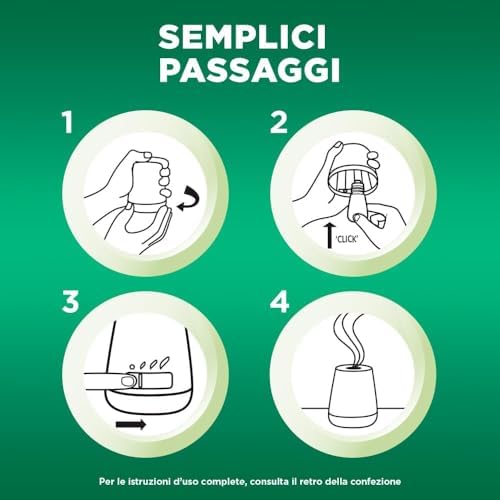 SEMPLICI PASSAGGI

1

2

'CLICK'

3

4

Per le istruzioni d'uso complete, consulta il retro della confezione