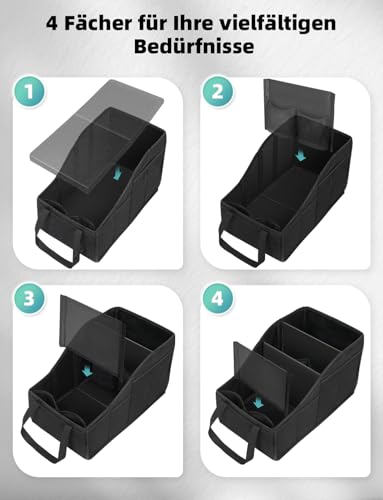 4 Fächer für Ihre vielfältigen Bedürfnisse

1

2

3

4