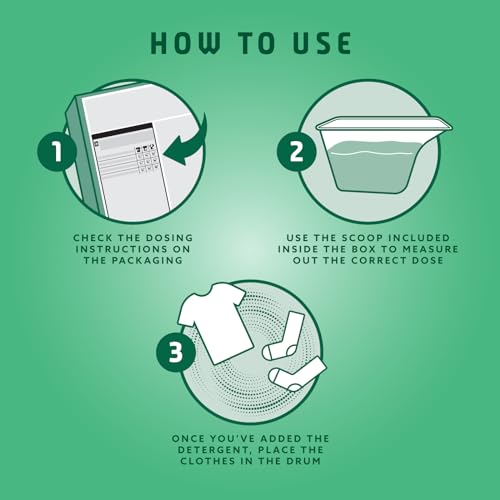 HOW TO USE

1

CHECK THE DOSING INSTRUCTIONS ON THE PACKAGING

2

USE THE SCOOP INCLUDED INSIDE THE BOX TO MEASURE OUT THE CORRECT DOSE

3

ONCE YOU'VE ADDED THE DETERGENT, PLACE THE CLOTHES IN THE DRUM