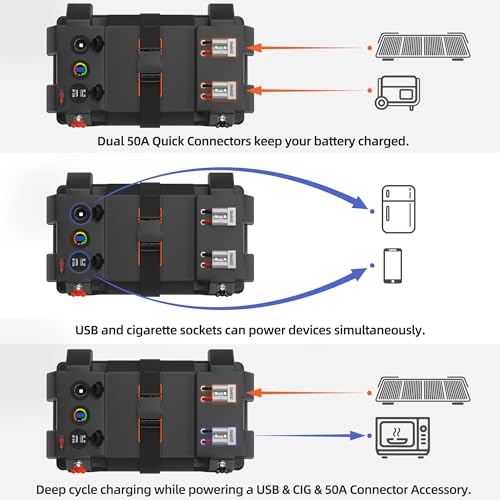 Dual 50A Quick Connectors keep your battery charged.

USB and cigarette sockets can power devices simultaneously.

Deep cycle charging while powering a USB & CIG & 50A Connector Accessory.