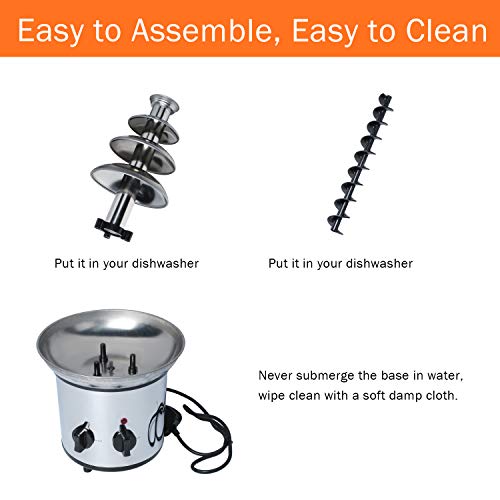 Easy to Assemble, Easy to Clean

Put it in your dishwasher

Put it in your dishwasher

Never submerge the base in water, wipe clean with a soft damp cloth.